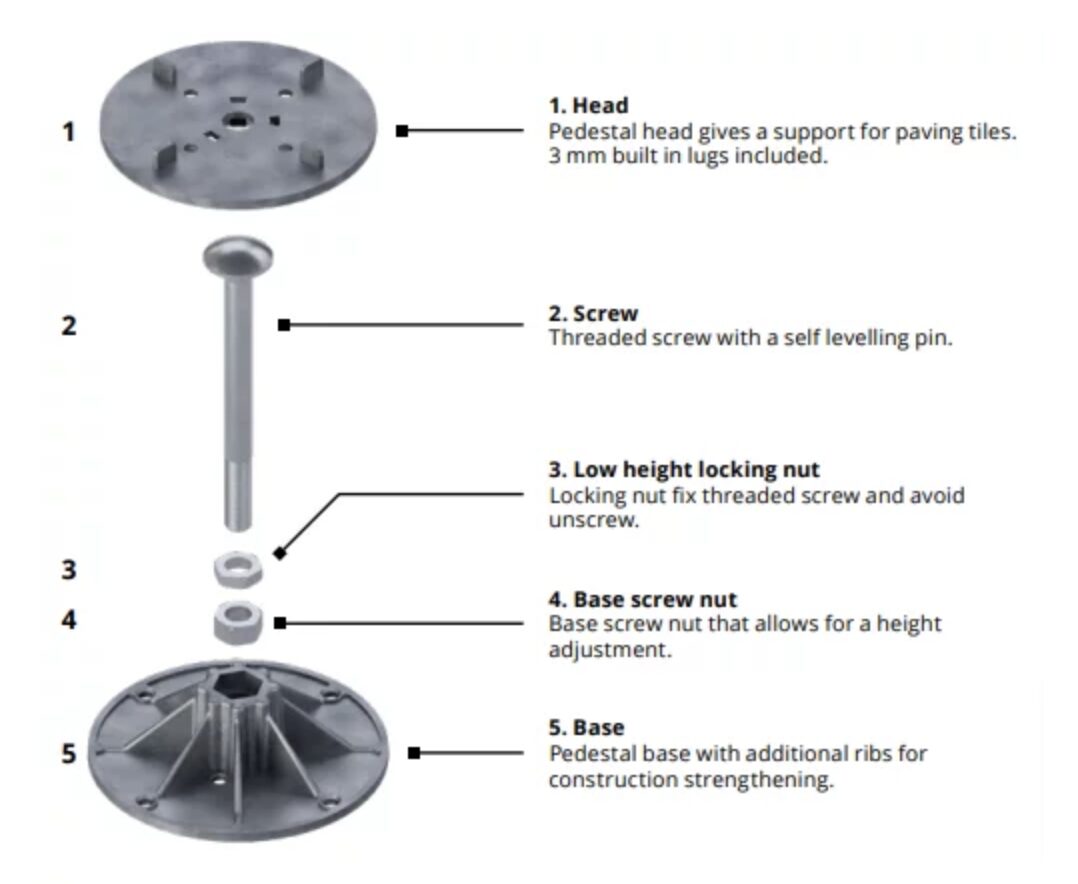 1

1. Head
Pedestal head gives a support for paving tiles. 3 mm built in lugs included.

2

2. Screw
Threaded screw with a self levelling pin.

3. Low height locking nut
Locking nut fix threaded screw and avoid unscrew.

3

4

4. Base screw nut
Base screw nut that allows for a height adjustment.

5

5. Base
Pedestal base with additional ribs for construction strengthening.